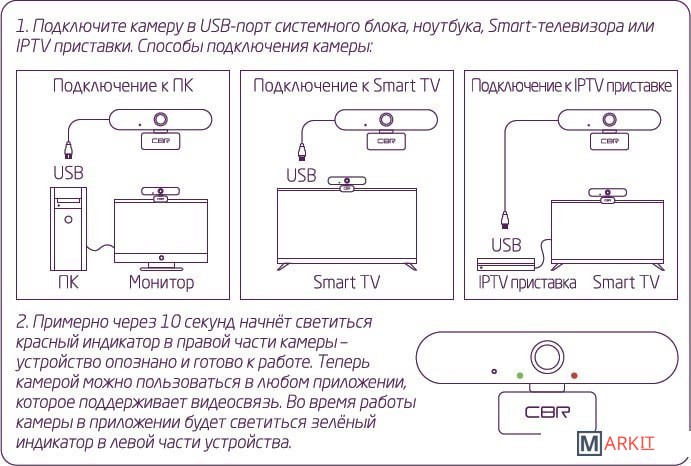 1. Подключите камеру в USB-порт системного блока, ноутбука, Smart-телевизора или IPTV приставки. Способы подключения камеры:

Подключение к ПК

CBR

USB

CBR

ПК

Монитор

Подключение к Smart TV

CBR

USB

CBR

Smart TV

Подключение к IPTV приставке

CBR

CBR

USB

IPTV приставка

Smart TV

2. Примерно через 10 секунд начнёт светиться красный индикатор в правой части камеры – устройство опознано и готово к работе. Теперь камерой можно пользоваться в любом приложении, которое поддерживает видеосвязь. Во время работы камеры в приложении будет светиться зелёный индикатор в левой части устройства.

CBR

MARKIT